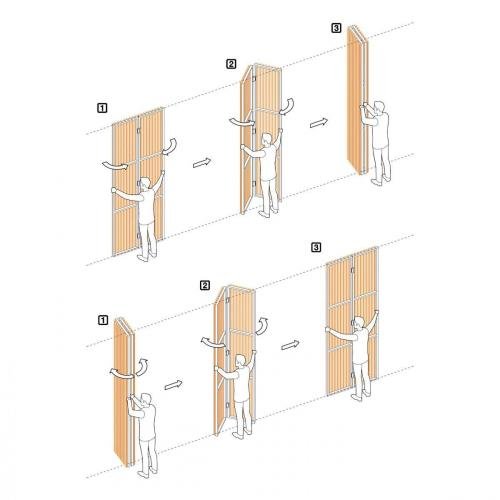 1
2
3
1
2
3